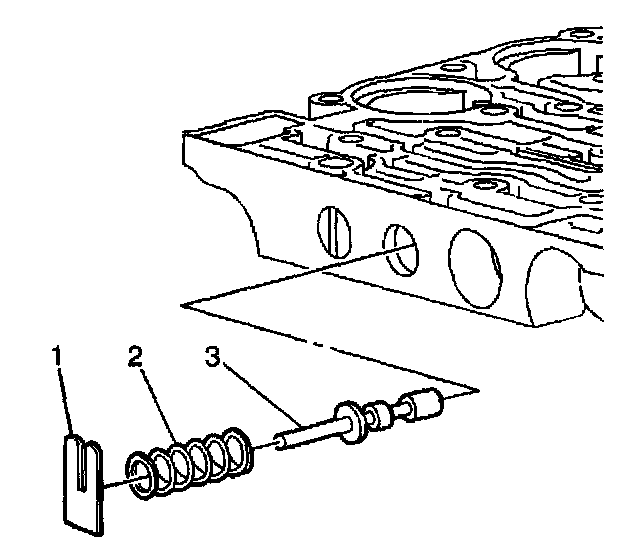 1
2
3