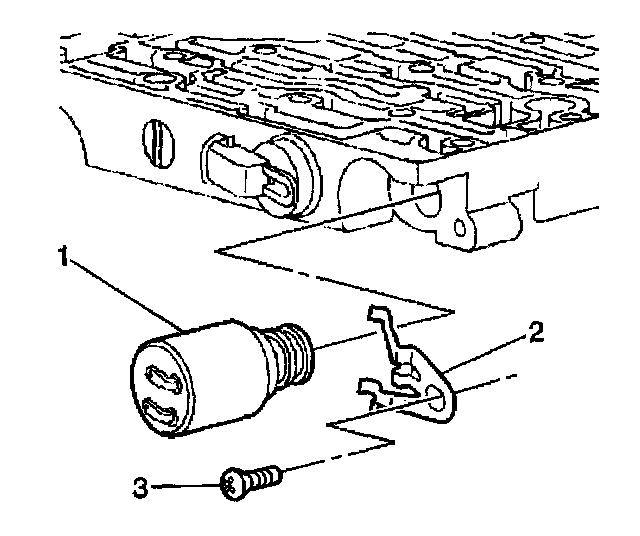 1
2
3