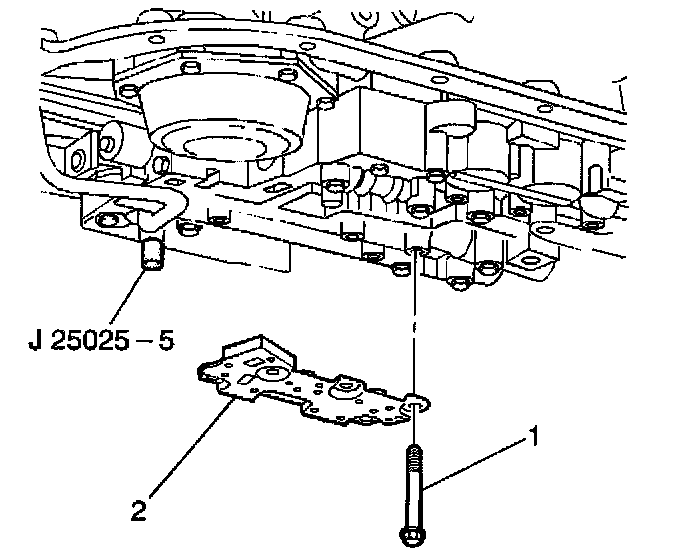 J 25025 – 5

1

2