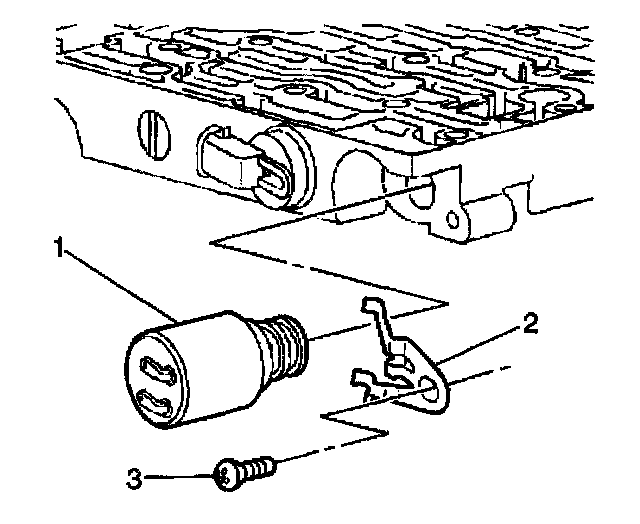 1
2
3