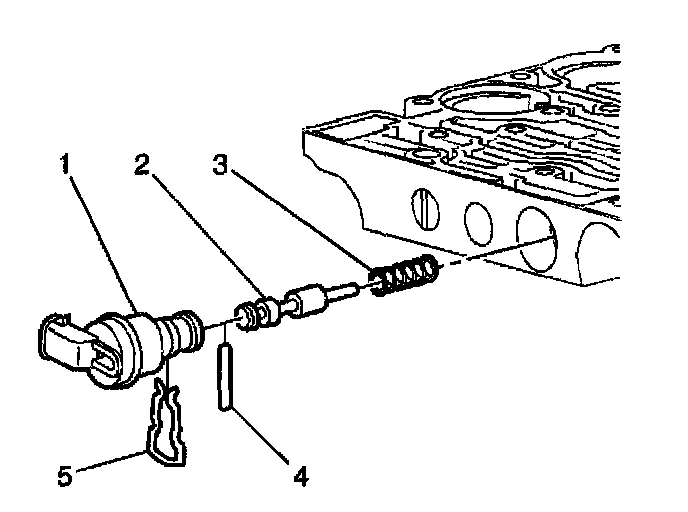 1
2
3
5
4