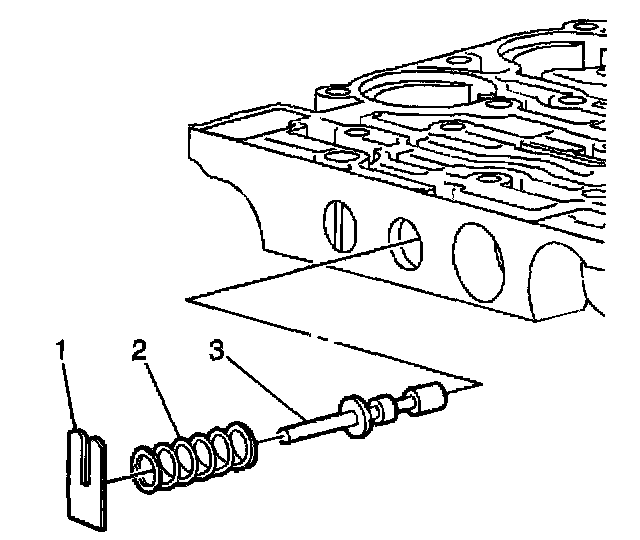 1
2
3