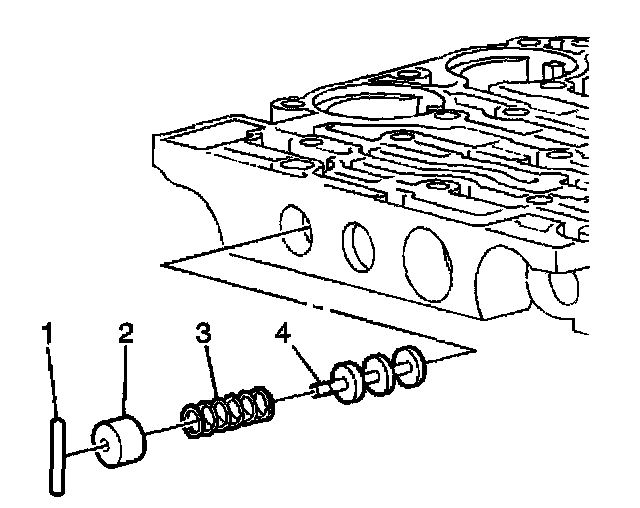 1
2
3
4