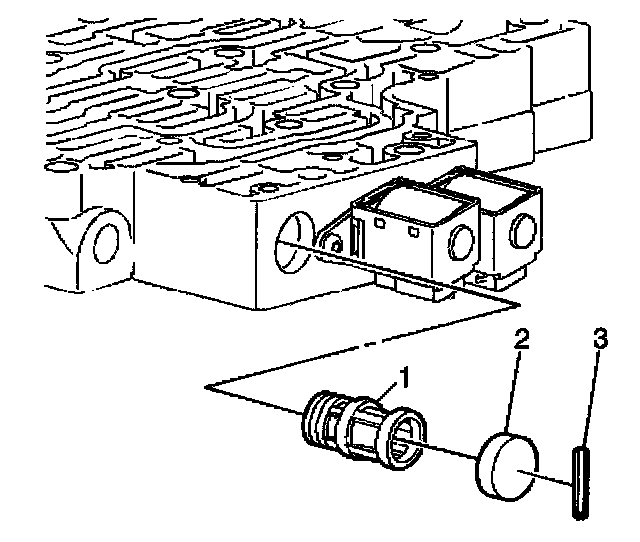 1
2
3