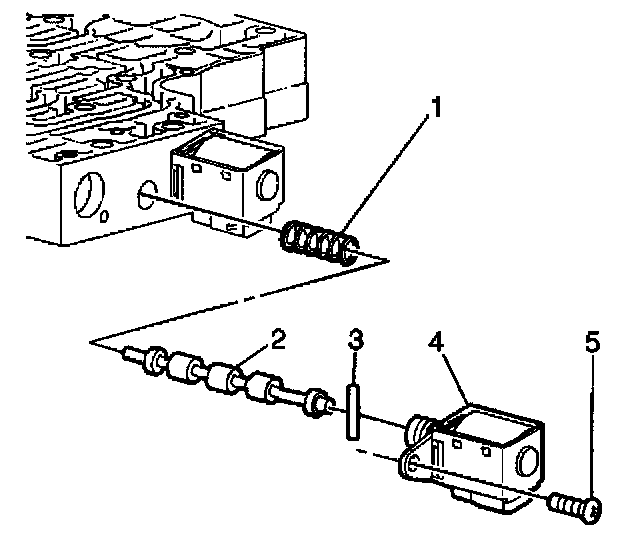 1
2
3
4
5