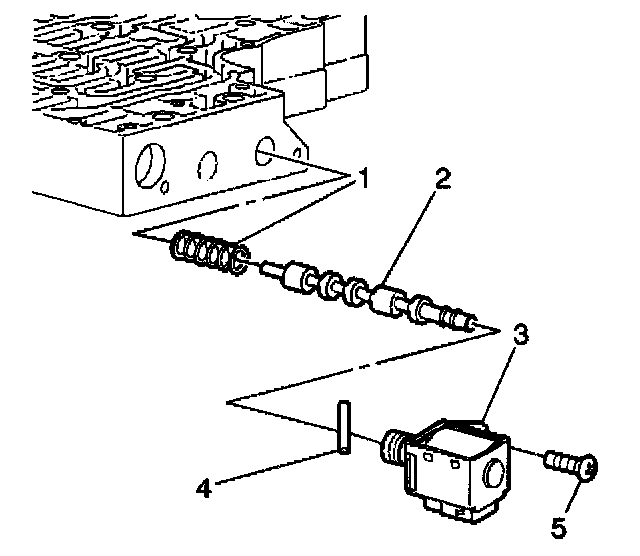 1
2
3
4
5