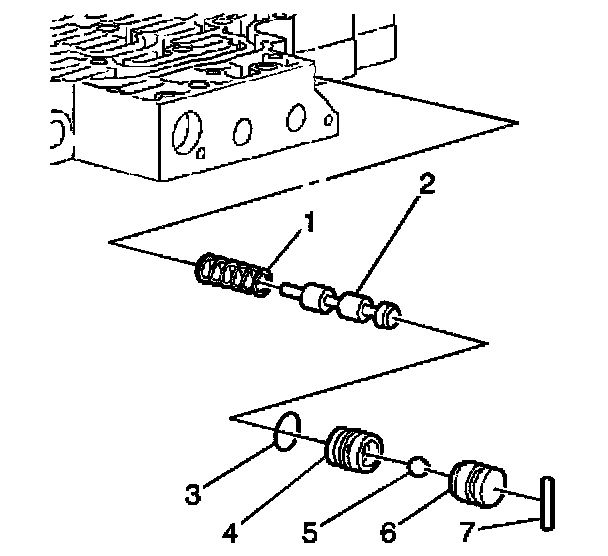 1
2
3
4
5
6
7