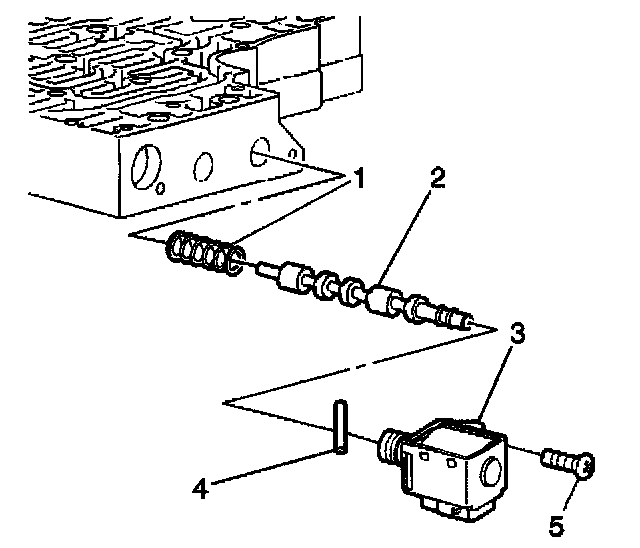 1
2
3
4
5