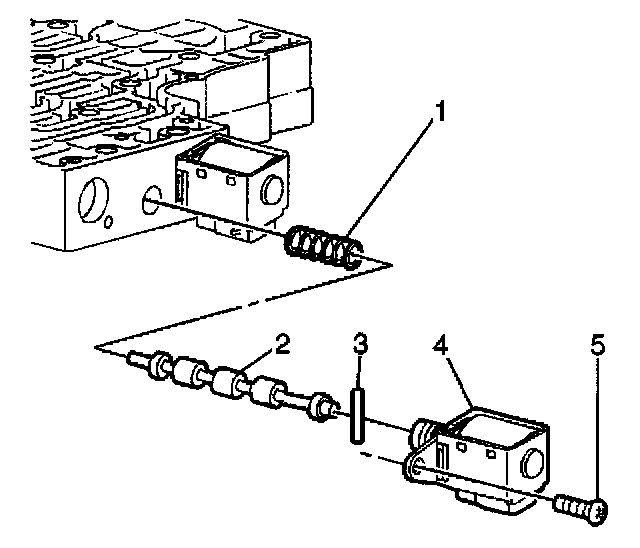 1
2
3
4
5