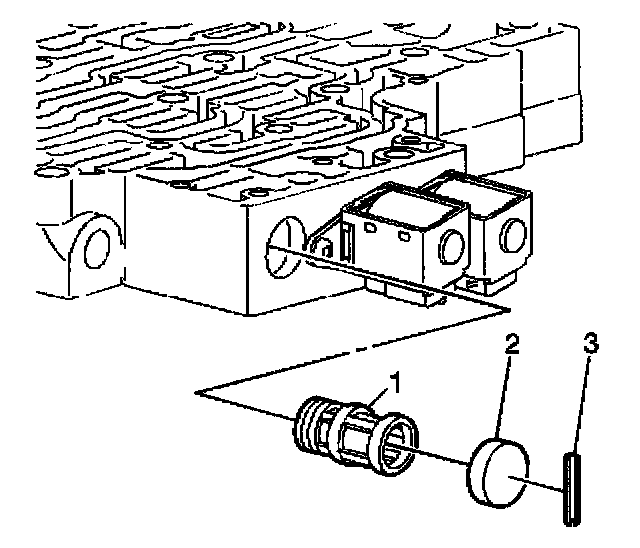 1
2
3