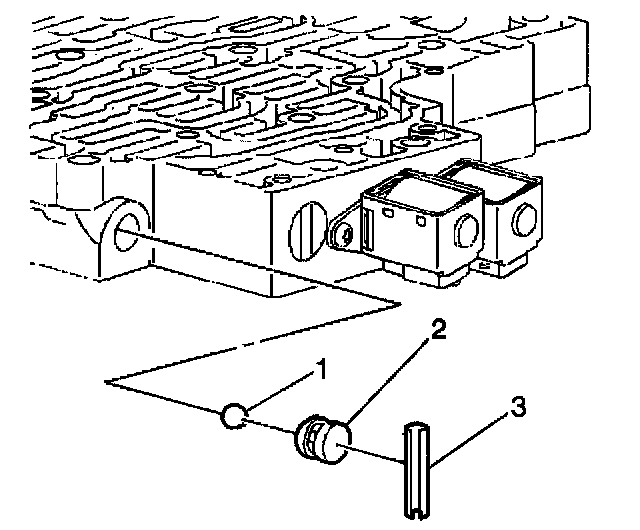 1
2
3