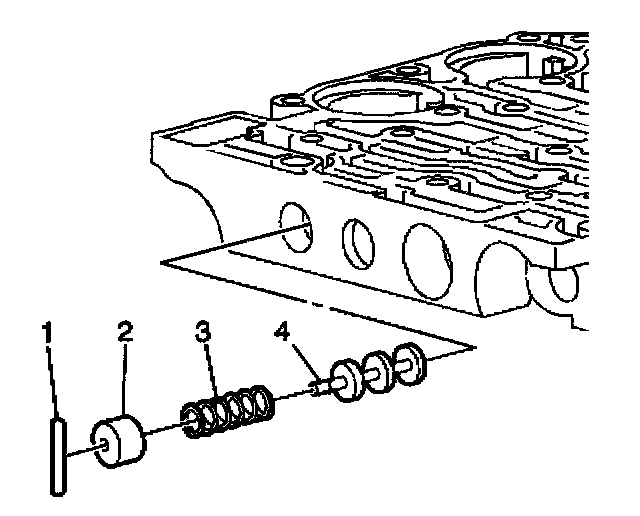 1
2
3
4