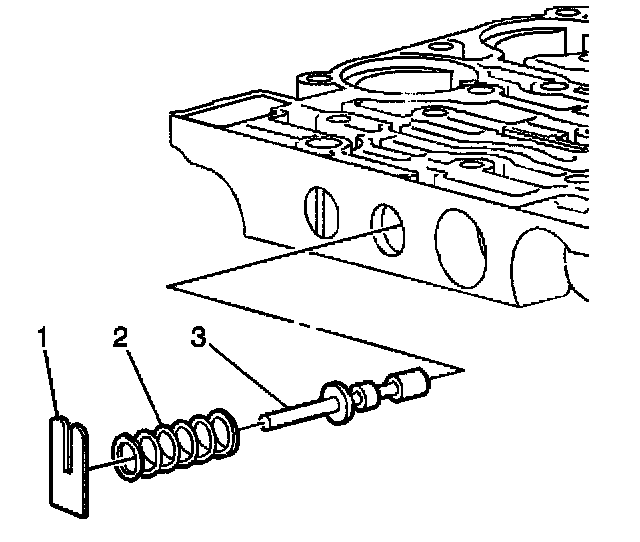 1
2
3