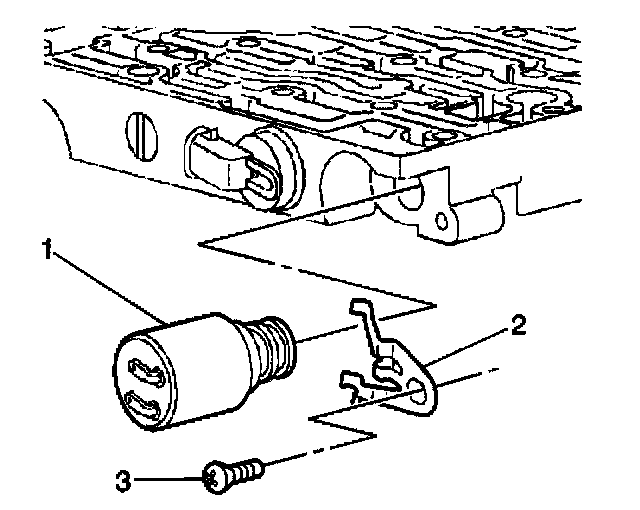 1
2
3