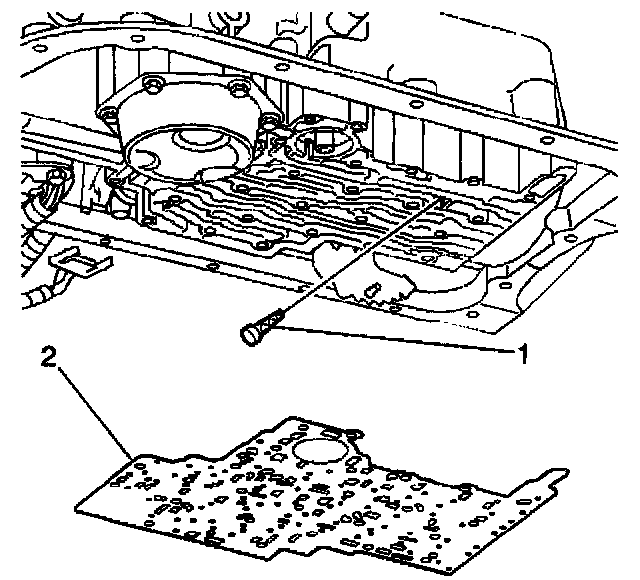 1
2