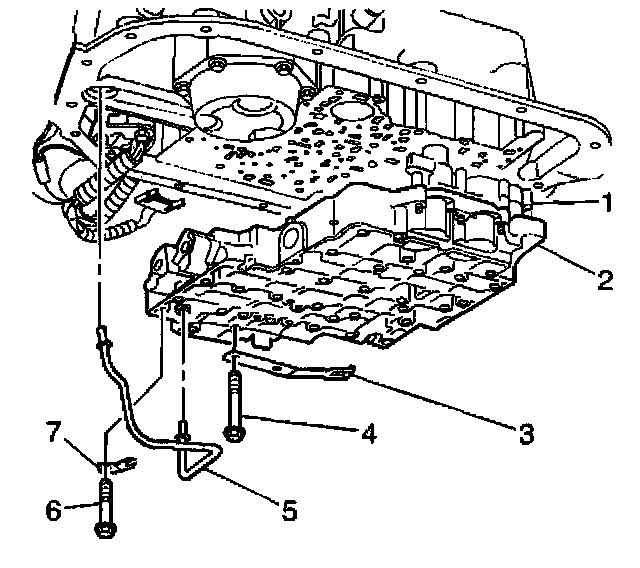 1
2
3
4
5
6
7