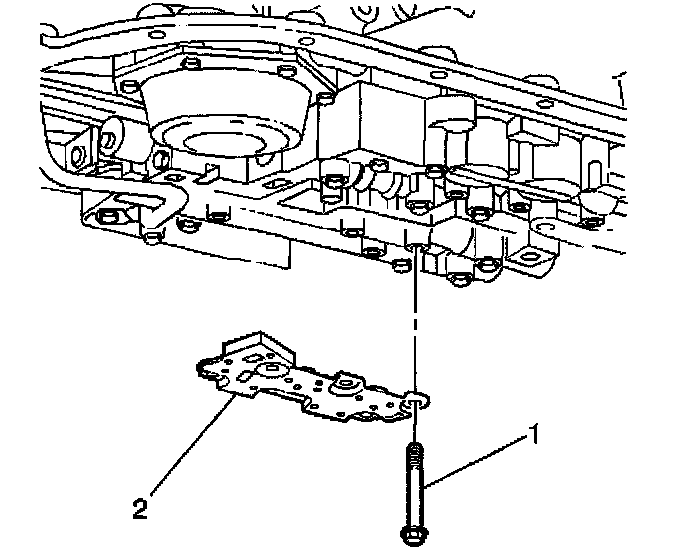 1
2