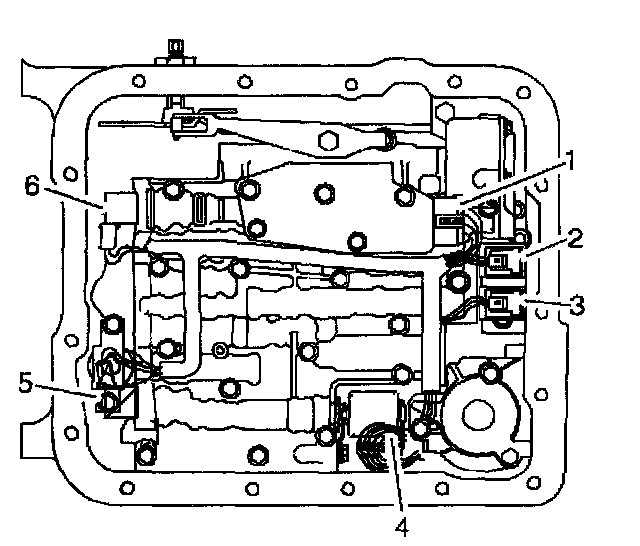 6
1
2
3
5
4