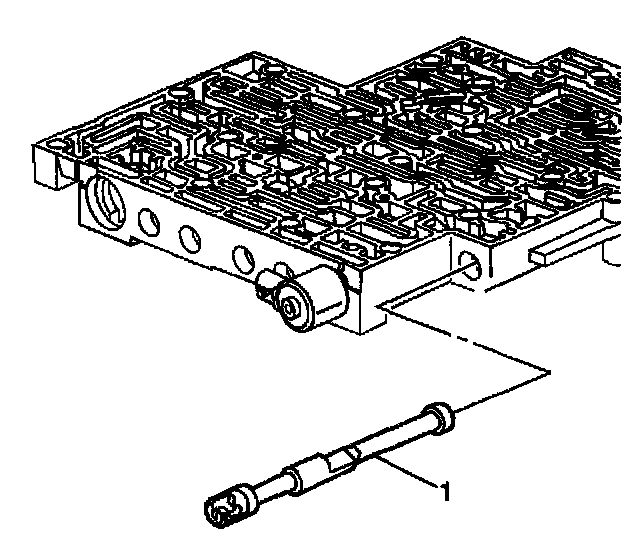 1