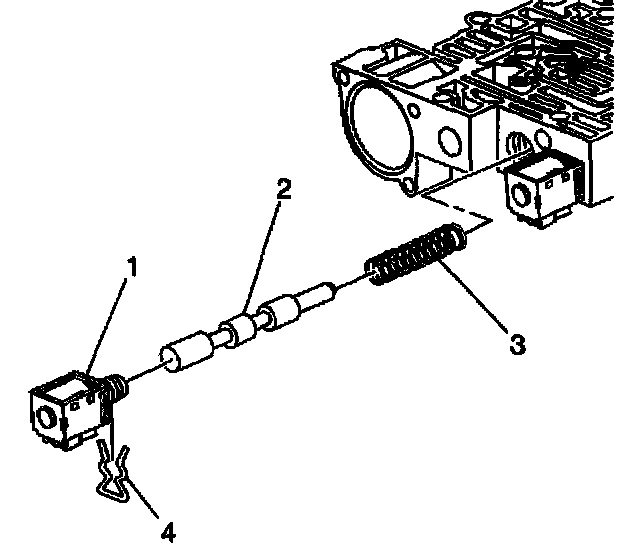 2
1
3
4