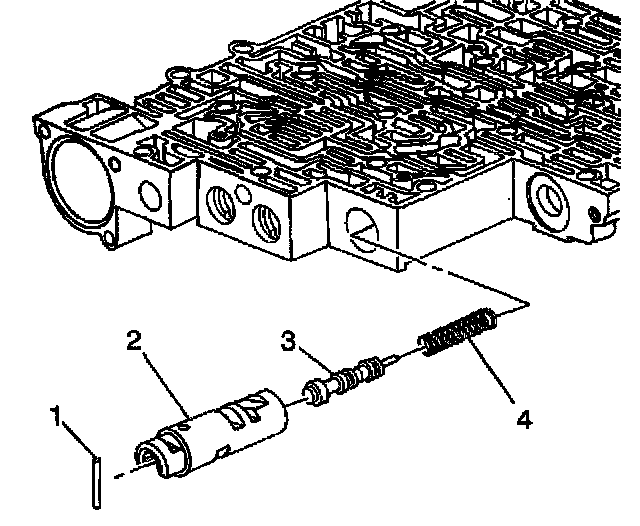 2
3
1
4