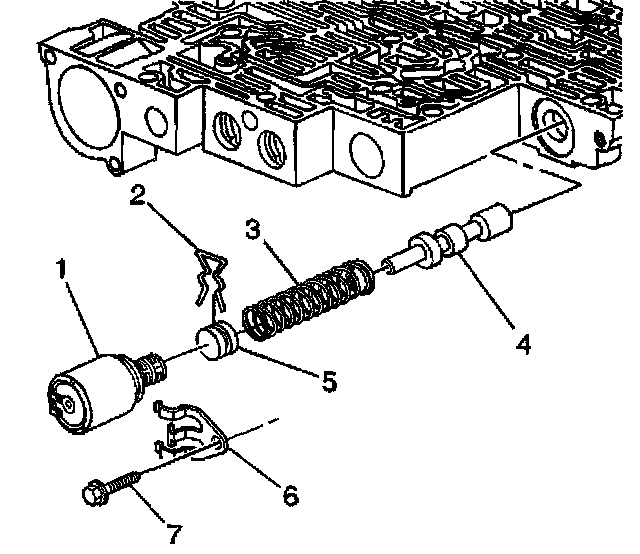 2
3
1
4
5
6
7