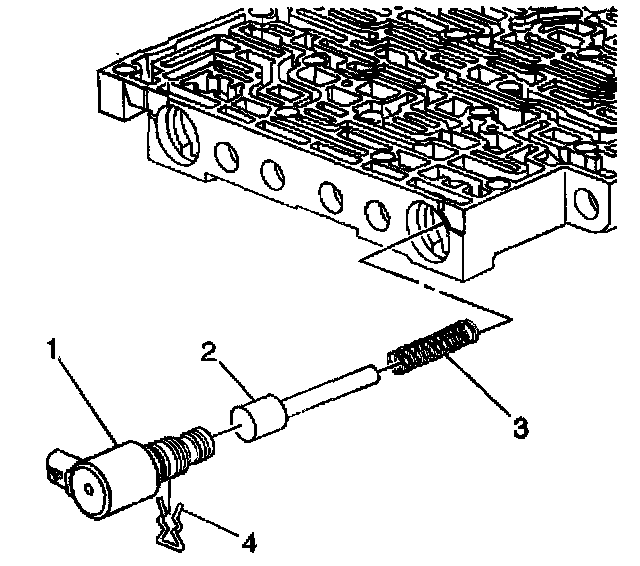 1
2
3
4