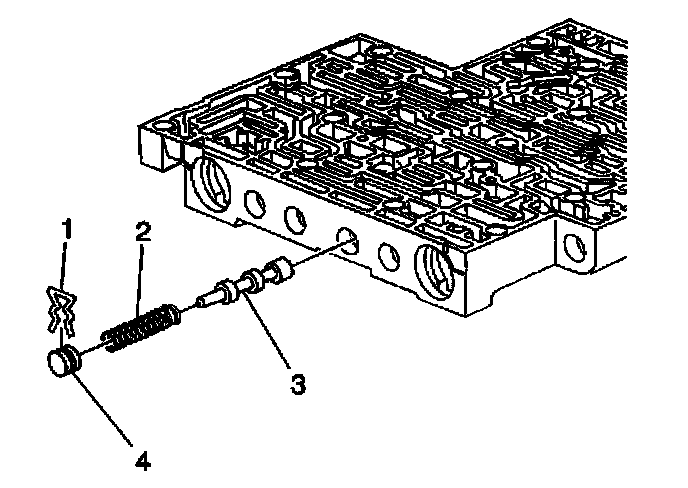 1
2
3
4