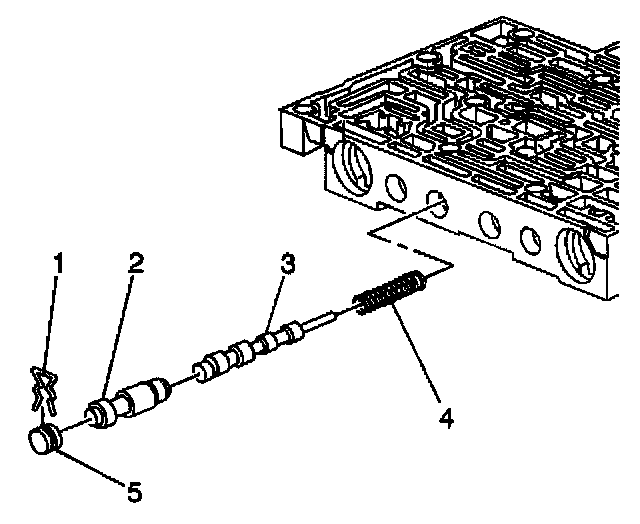 1
2
3
4
5