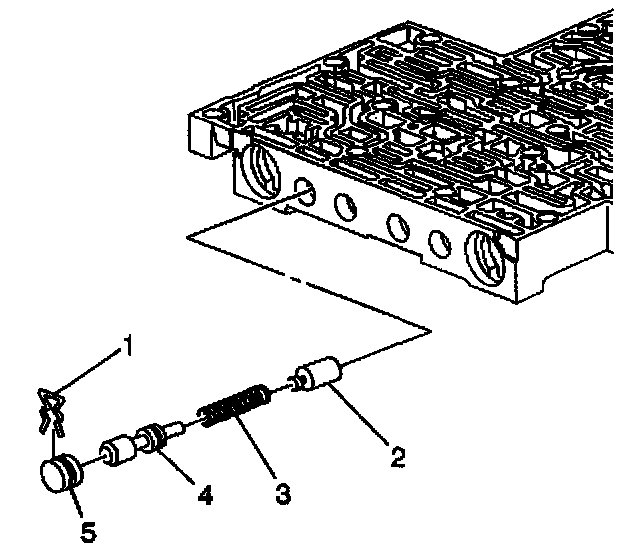 1
2
3
4
5