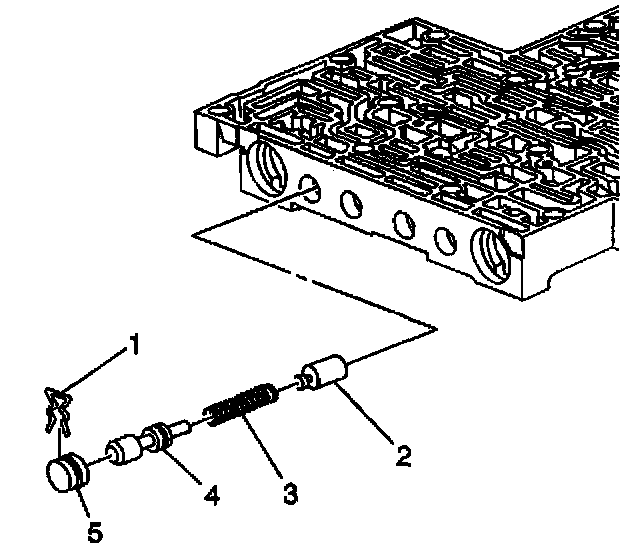 1
2
3
4
5