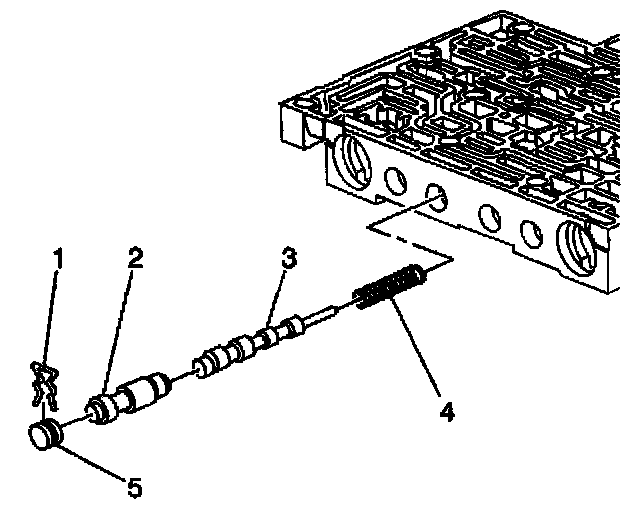 1
2
3
4
5