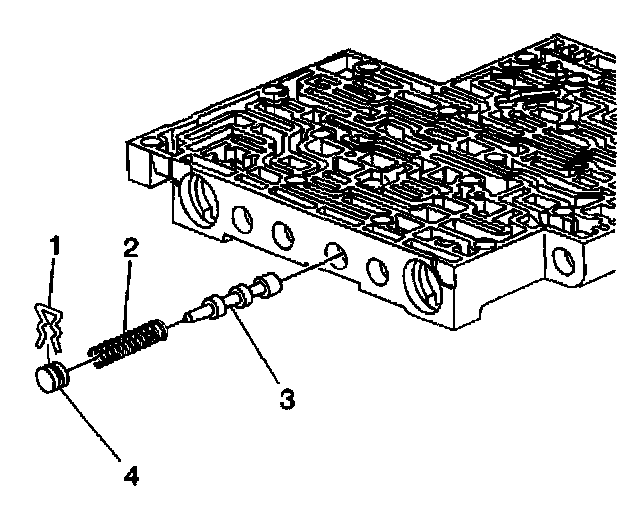 1
2
3
4