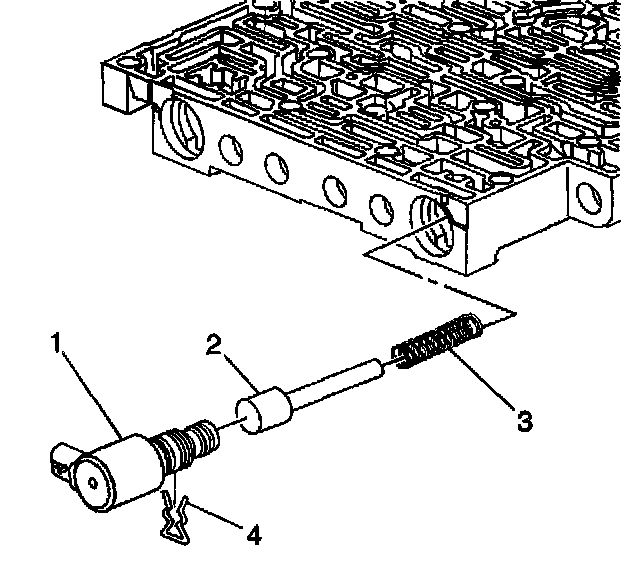 1
2
3
4