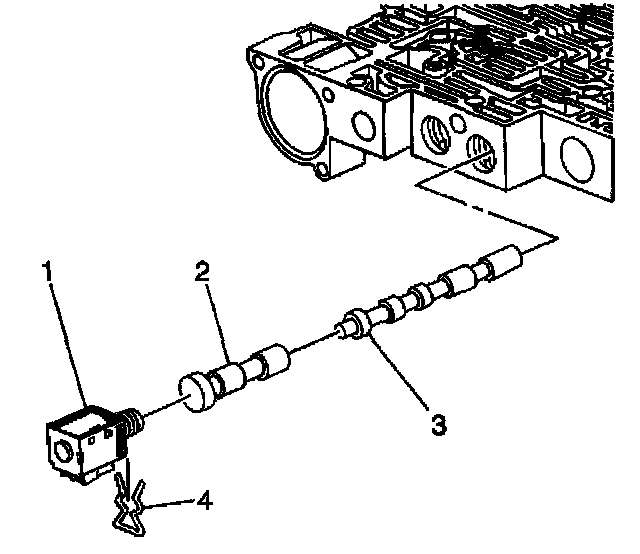 1
2
3
4