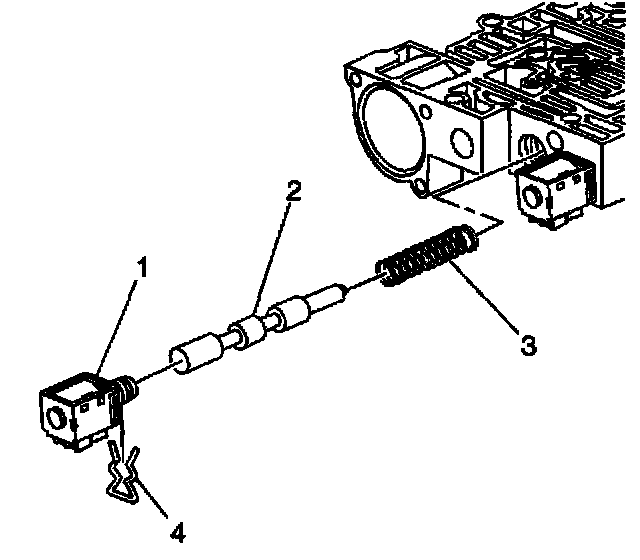 2
1
3
4