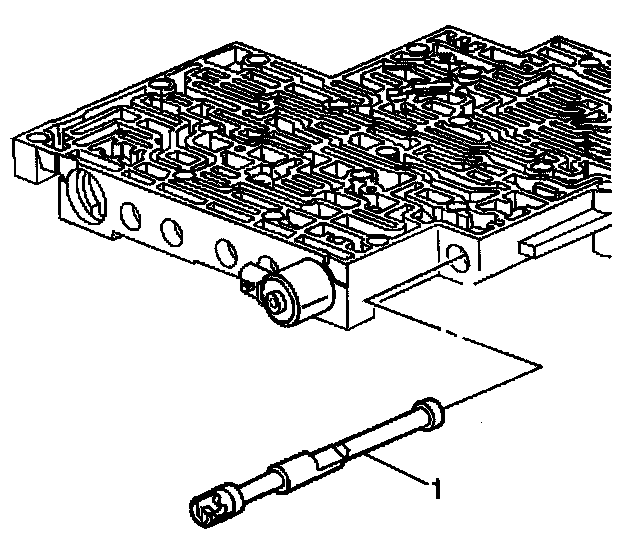 1