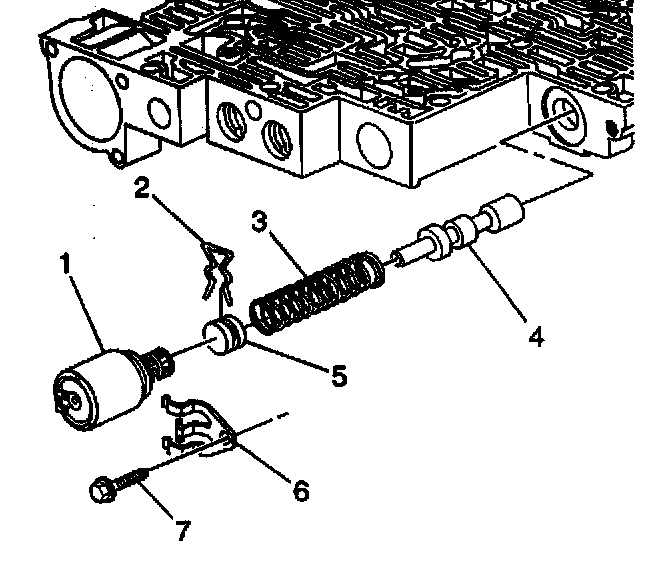 2
3
1
4
5
6
7