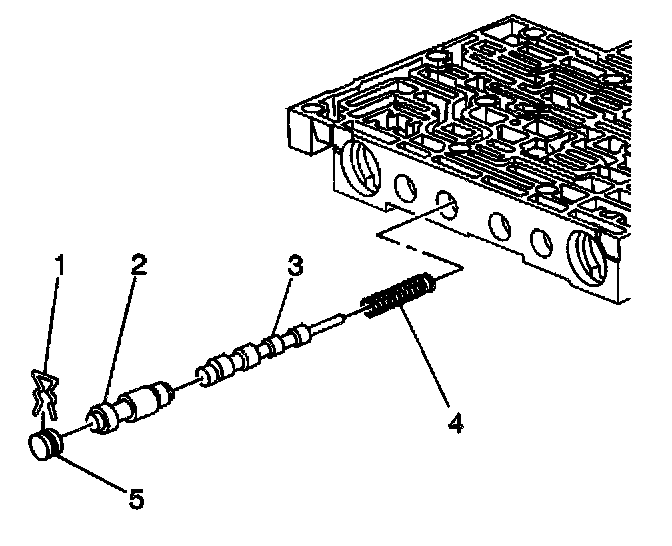 1
2
3
4
5