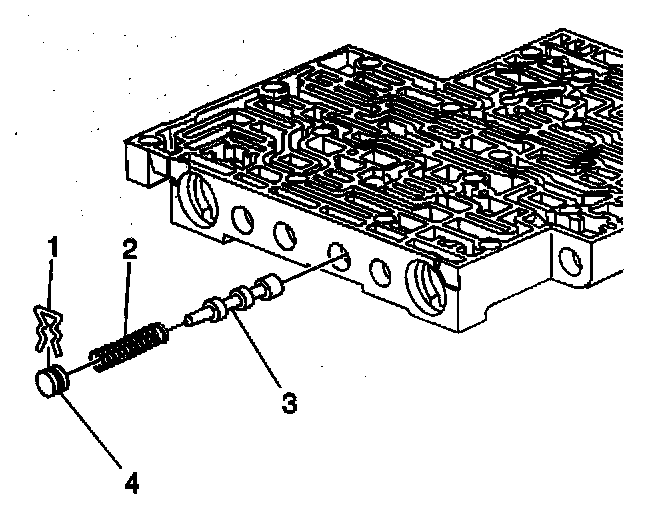 1
2
3
4