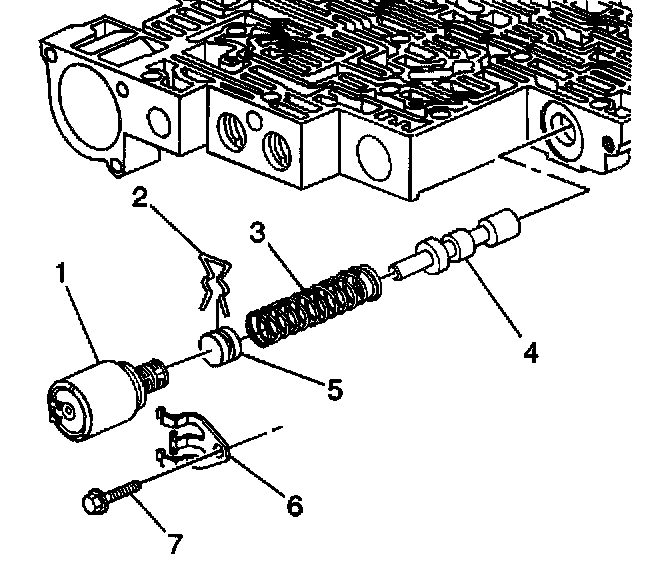 2
3
1
4
5
6
7