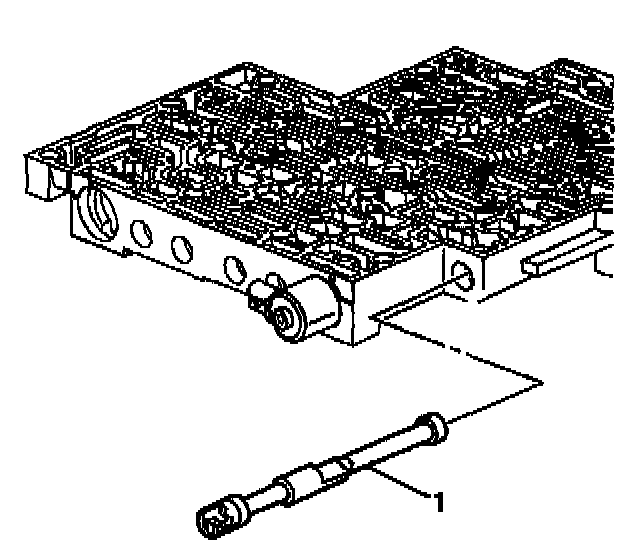 1