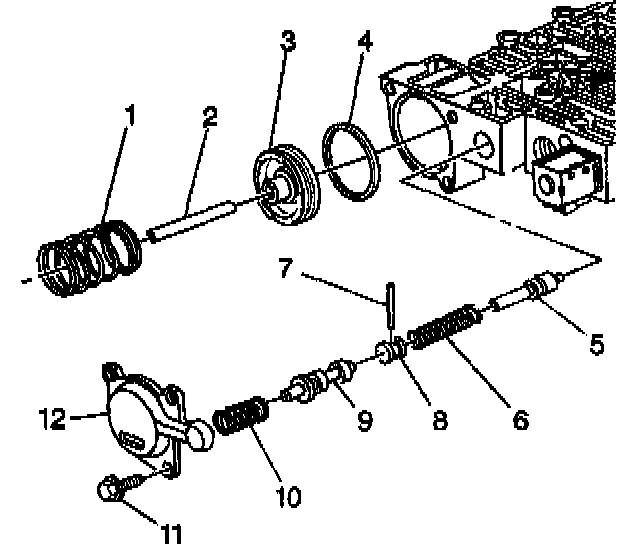 3
4
1
2
7
5
12
9
8
6
10
11