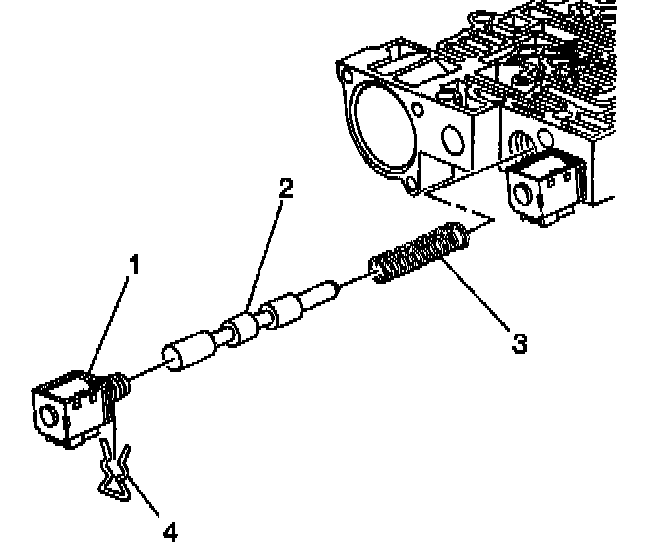 2
1
3
4