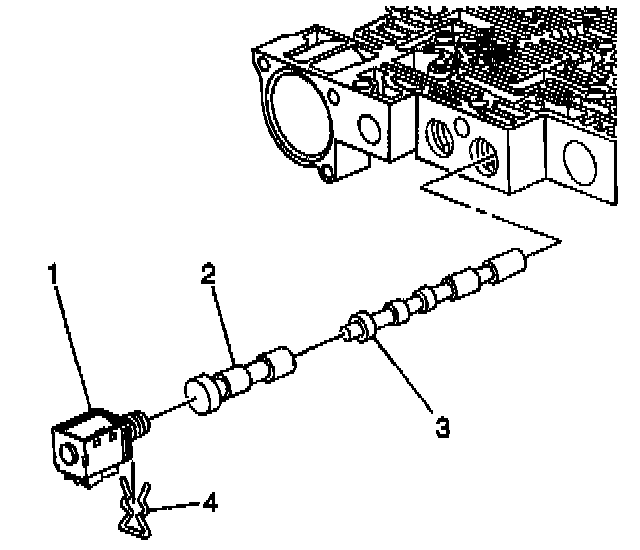 1
2
3
4