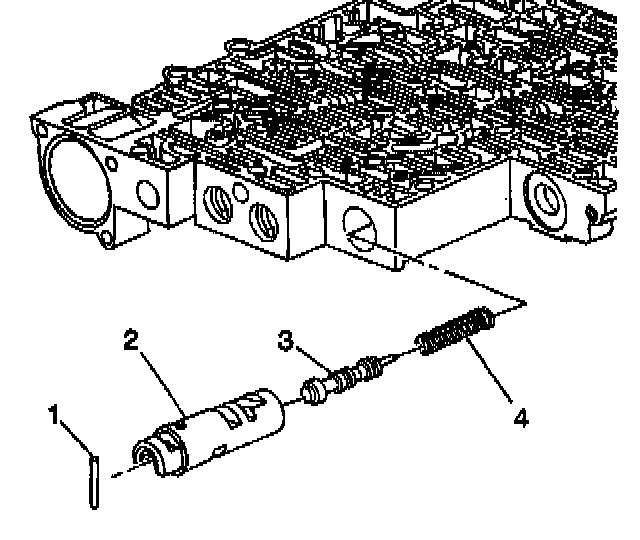 2
3
1
4