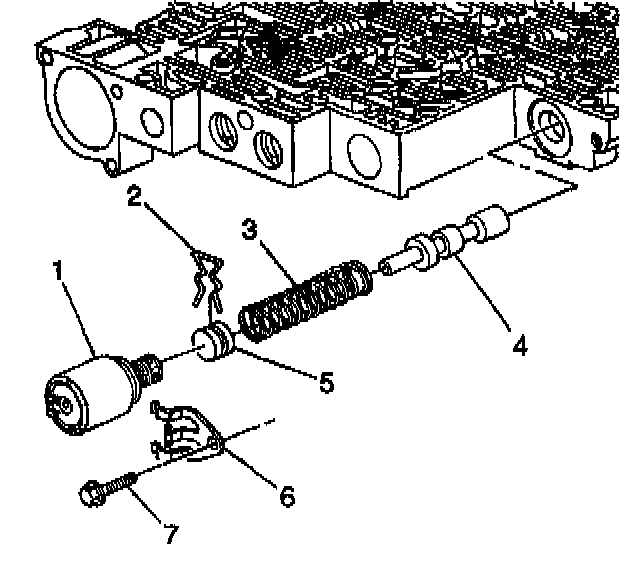 2
3
1
4
5
6
7