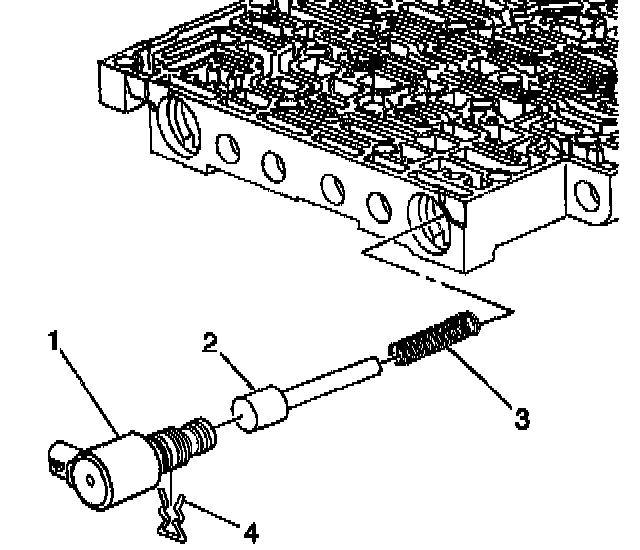 1
2
3
4