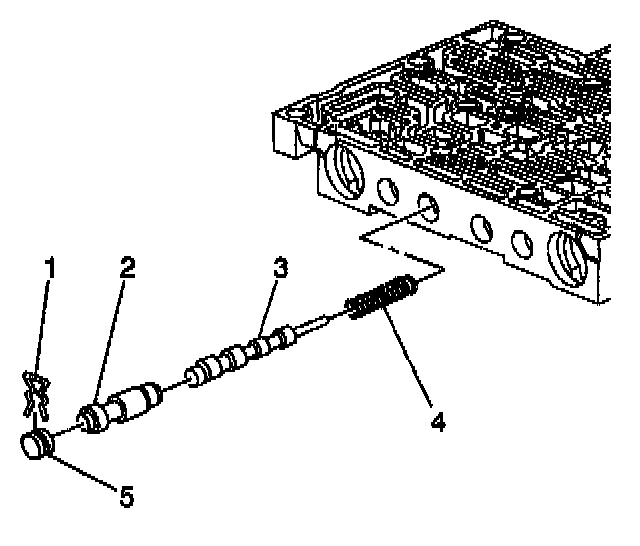 1
2
3
4
5