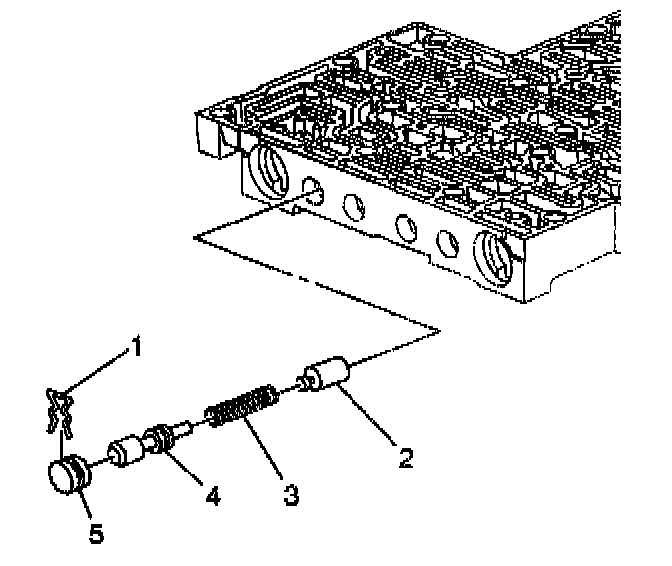 1
2
3
4
5